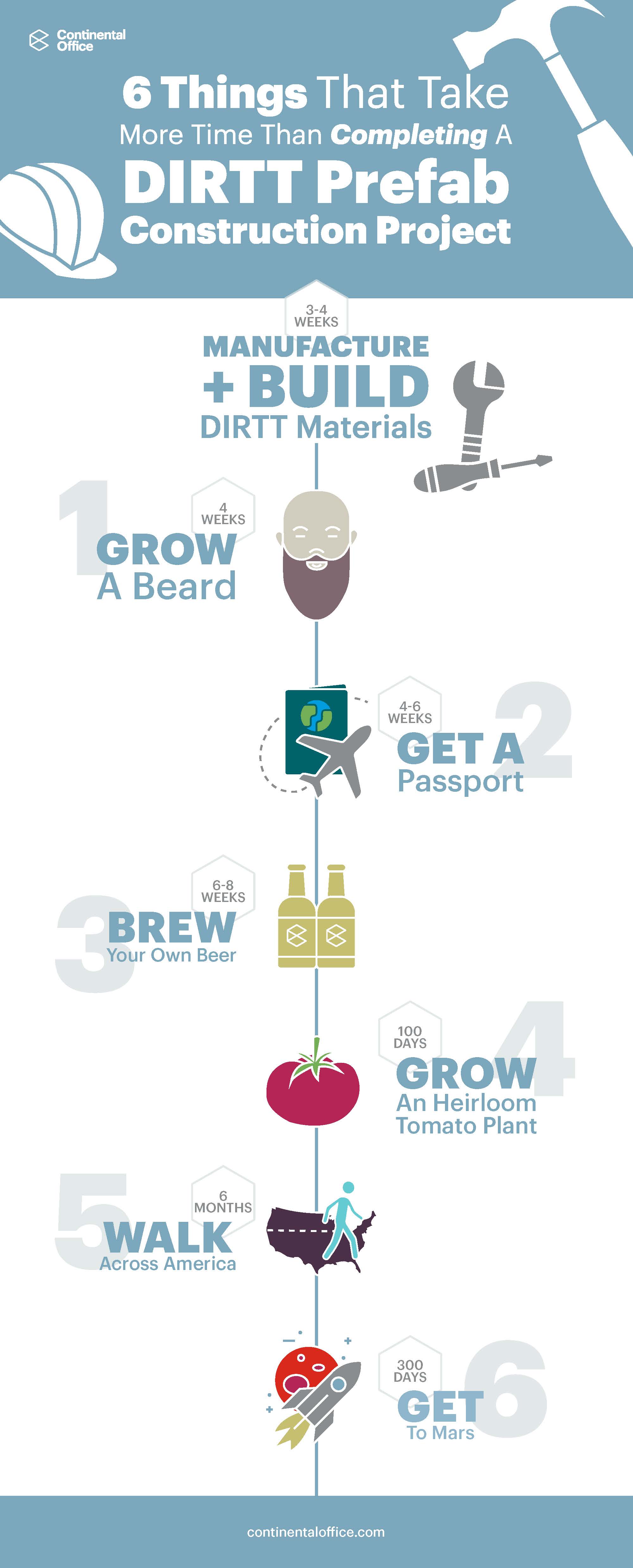 Continental Office

6 Things That Take More Time Than Completing A DIRTT Prefab Construction Project

3-4 WEEKS

MANUFACTURE + BUILD DIRTT Materials

1

4 WEEKS

GROW A Beard

2

4-6 WEEKS

GET A Passport

3

6-8 WEEKS

BREW Your Own Beer

4

100 DAYS

GROW An Heirloom Tomato Plant

5

6 MONTHS

WALK Across America

6

300 DAYS

GET To Mars

continentaloffice.com